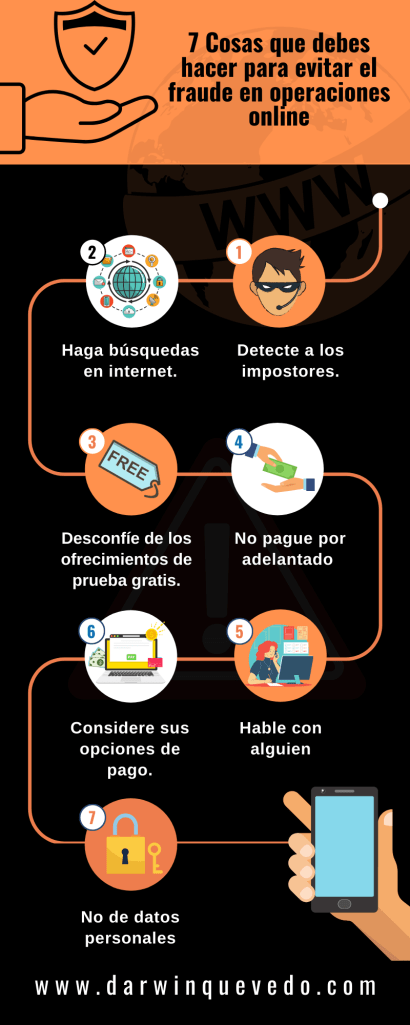 7 Cosas que debes hacer para evitar el fraude en operaciones online

WWW

1
Detecte a los impostores.

2
Haga búsquedas en internet.

3
FREE
Desconfíe de los ofrecimientos de prueba gratis.

4
No pague por adelantado

5
Hable con alguien

6
Considere sus opciones de pago.

7
No de datos personales

www.darwinquevedo.com