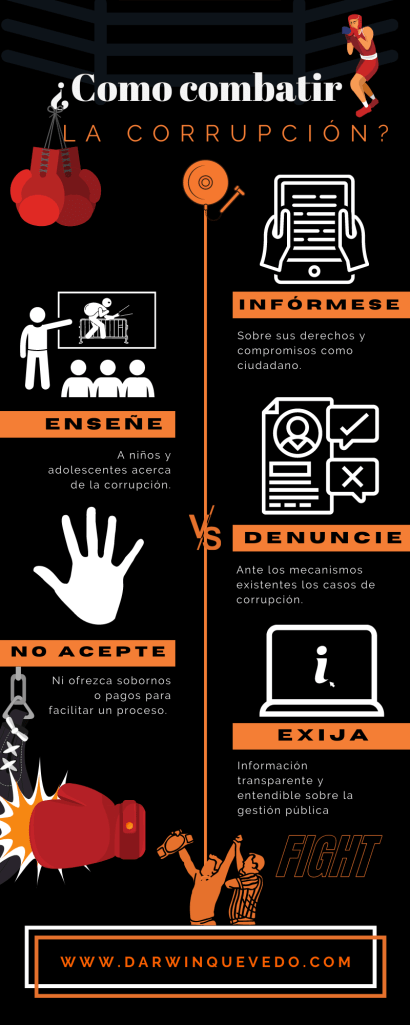 ¿Como combatir
LA CORRUPCIÓN?

INFÓRMESE

Sobre sus derechos y compromisos como ciudadano.

ENSEÑE

A niños y adolescentes acerca de la corrupción.

VS

DENUNCIE

Ante los mecanismos existentes los casos de corrupción.

NO ACEPTE

Ni ofrezca sobornos o pagos para facilitar un proceso.

i

EXIJA

Información transparente y entendible sobre la gestión pública

FIGHT

WWW.DARWINQUEVEDO.COM