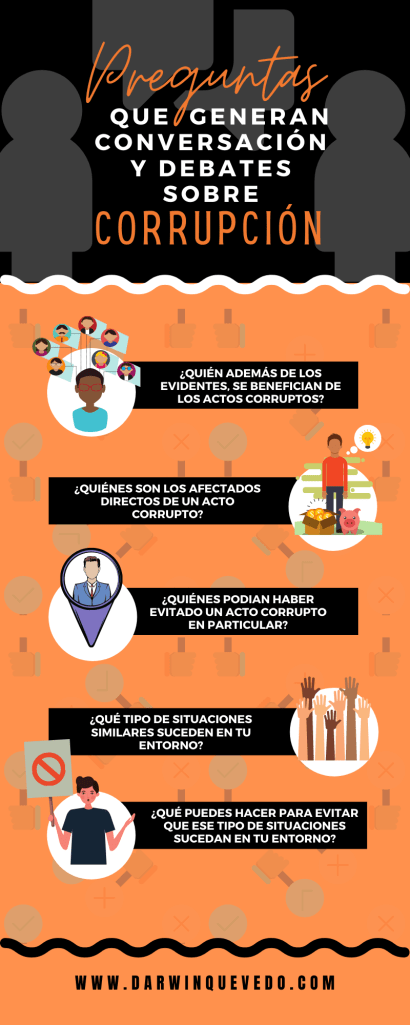 Preguntas
QUE GENERAN CONVERSACIÓN Y DEBATES SOBRE
CORRUPCIÓN

¿QUIÉN ADEMÁS DE LOS EVIDENTES, SE BENEFICIAN DE LOS ACTOS CORRUPTOS?

¿QUIÉNES SON LOS AFECTADOS DIRECTOS DE UN ACTO CORRUPTO?

¿QUIÉNES PODIAN HABER EVITADO UN ACTO CORRUPTO EN PARTICULAR?

¿QUÉ TIPO DE SITUACIONES SIMILARES SUCEDEN EN TU ENTORNO?

¿QUÉ PUEDES HACER PARA EVITAR QUE ESE TIPO DE SITUACIONES SUCEDAN EN TU ENTORNO?

WWW.DARWINQUEVEDO.COM